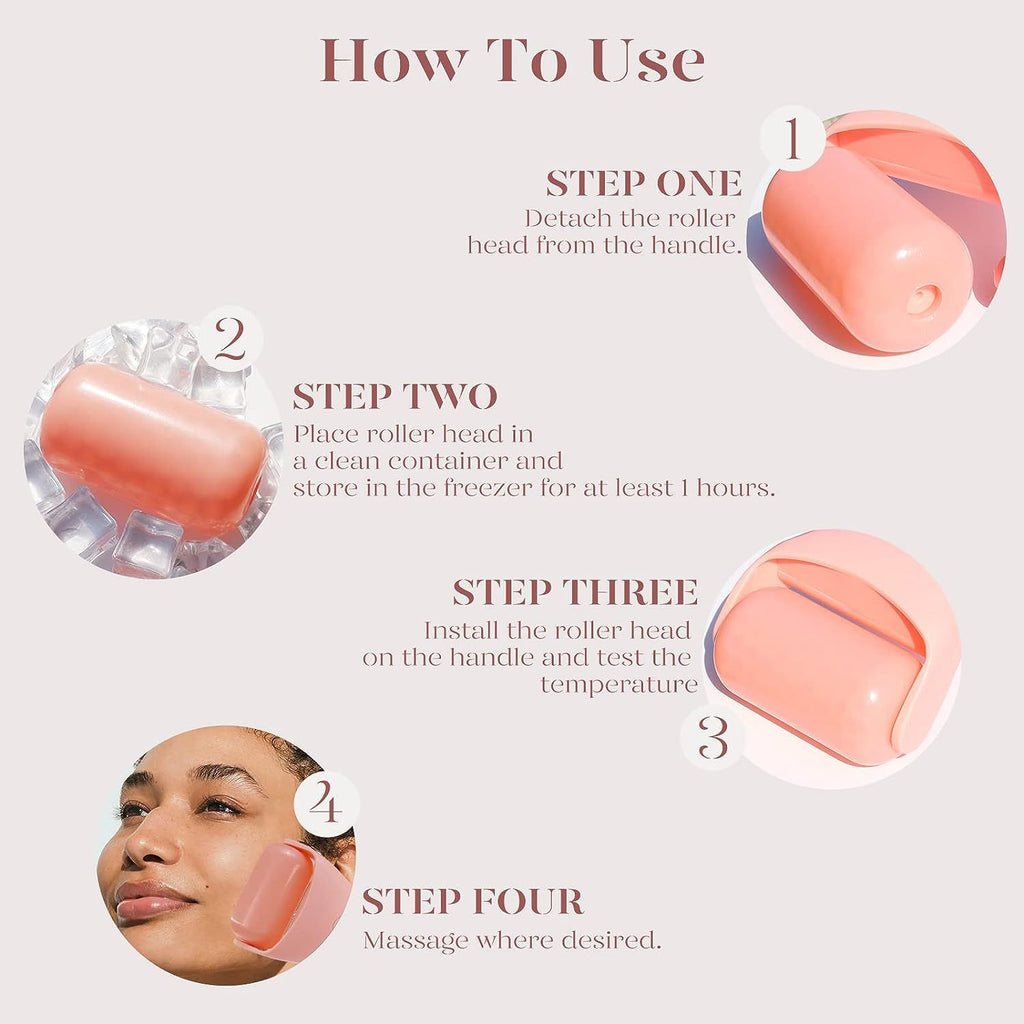 How To Use

1

STEP ONE
Detach the roller head from the handle.

2

STEP TWO
Place roller head in a clean container and store in the freezer for at least 1 hours.

STEP THREE
Install the roller head on the handle and test the temperature

3

4

STEP FOUR
Massage where desired.